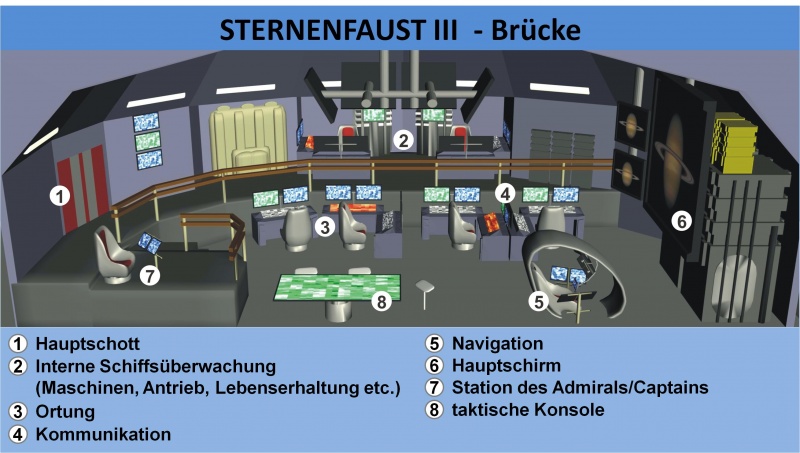 STERNENFAUST III - Brücke

1

2

3

4

5

6

7

8

1 Hauptschott
2 Interne Schiffsüberwachung (Maschinen, Antrieb, Lebenserhaltung etc.)
3 Ortung
4 Kommunikation

5 Navigation
6 Hauptschirm
7 Station des Admirals/Captains
8 taktische Konsole